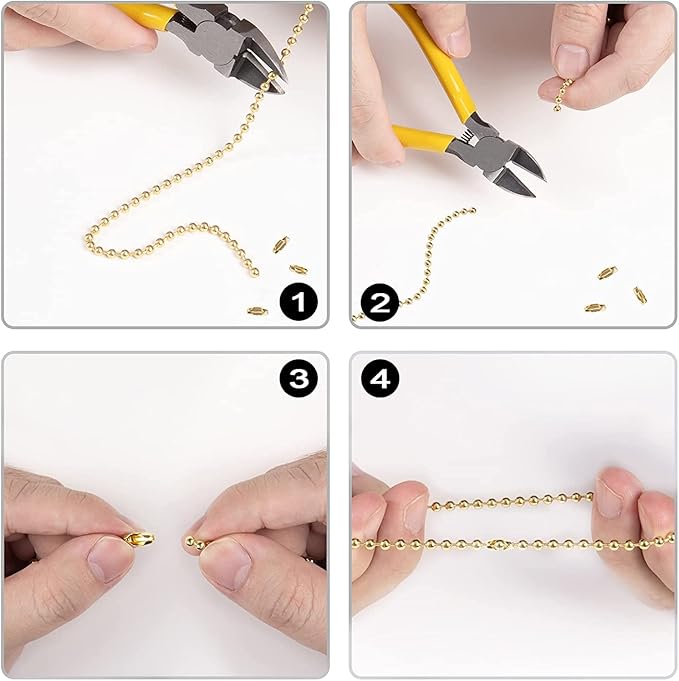 1

2

3

4