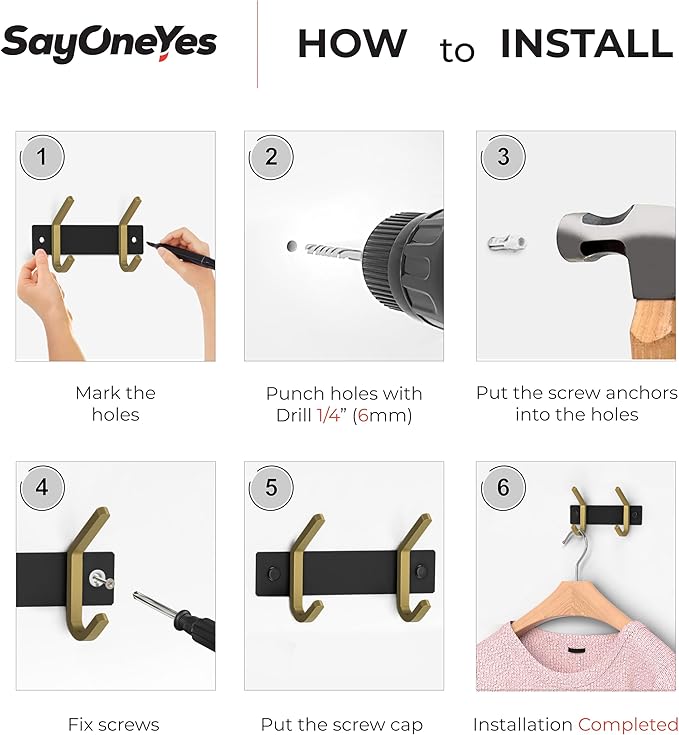 SayOneYes

HOW to INSTALL

1

Mark the holes

2

Punch holes with Drill 1/4" (6mm)

3

Put the screw anchors into the holes

4

Fix screws

5

Put the screw cap

6

Installation Completed