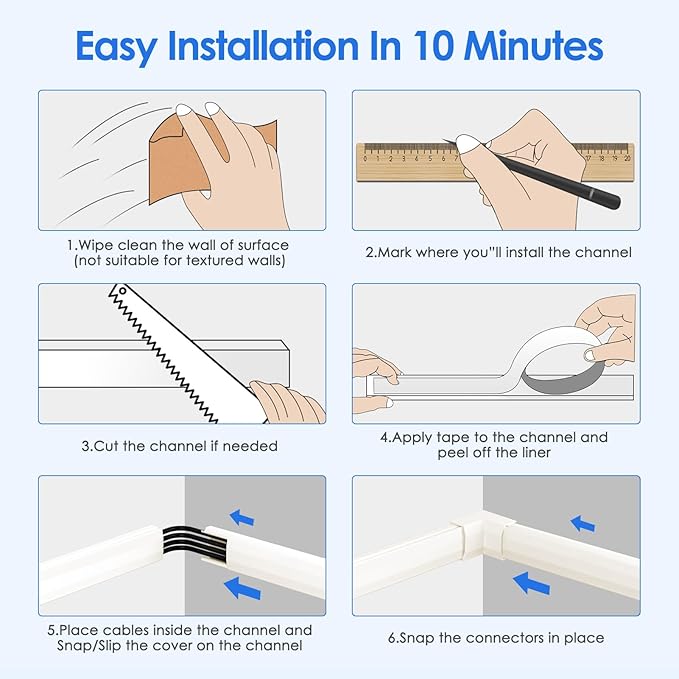 Easy Installation In 10 Minutes

0 1 2 3 4 5 6 7 17 18 19 20

1.Wipe clean the wall of surface (not suitable for textured walls)

2.Mark where you''ll install the channel

3.Cut the channel if needed

4.Apply tape to the channel and peel off the liner

5.Place cables inside the channel and Snap/Slip the cover on the channel

6.Snap the connectors in place