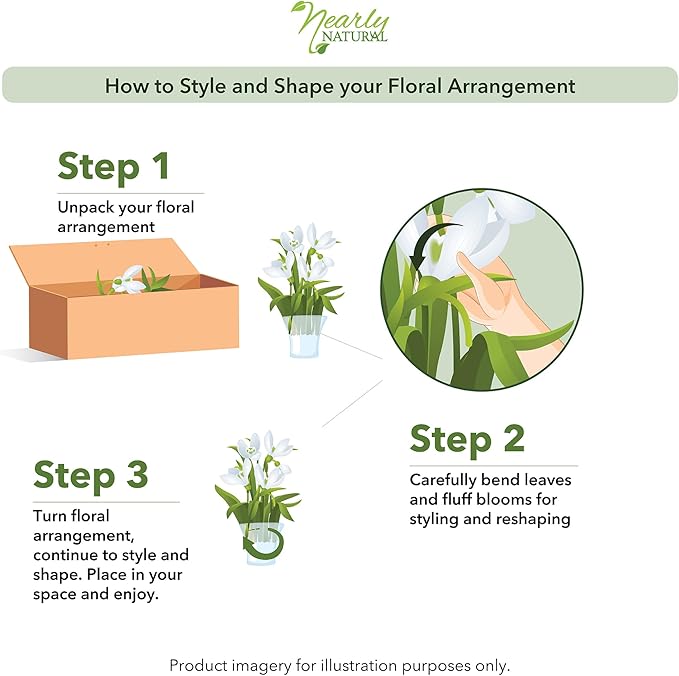 Nearly NATURAL

How to Style and Shape your Floral Arrangement

Step 1

Unpack your floral arrangement

Step 2

Carefully bend leaves and fluff blooms for styling and reshaping

Step 3

Turn floral arrangement, continue to style and shape. Place in your space and enjoy.

Product imagery for illustration purposes only.