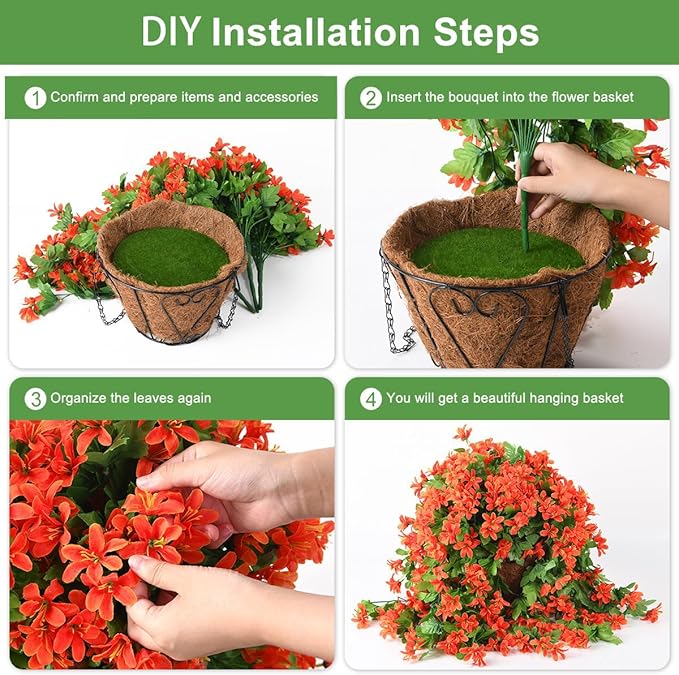 DIY Installation Steps

1 Confirm and prepare items and accessories

2 Insert the bouquet into the flower basket

3 Organize the leaves again

4 You will get a beautiful hanging basket