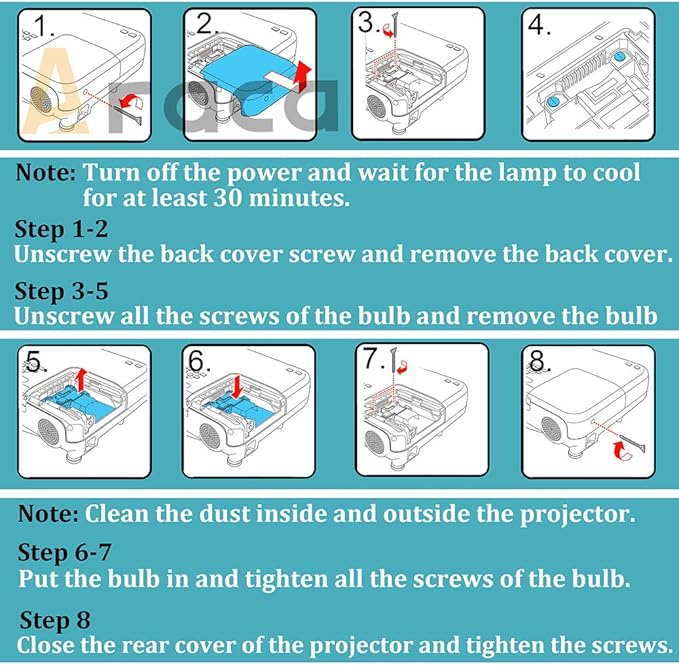 1.

2.

3.

4.

Araca

Note: Turn off the power and wait for the lamp to cool for at least 30 minutes.

Step 1-2
Unscrew the back cover screw and remove the back cover.

Step 3-5
Unscrew all the screws of the bulb and remove the bulb

5.

6.

7.

8.

Note: Clean the dust inside and outside the projector.

Step 6-7
Put the bulb in and tighten all the screws of the bulb.

Step 8
Close the rear cover of the projector and tighten the screws.