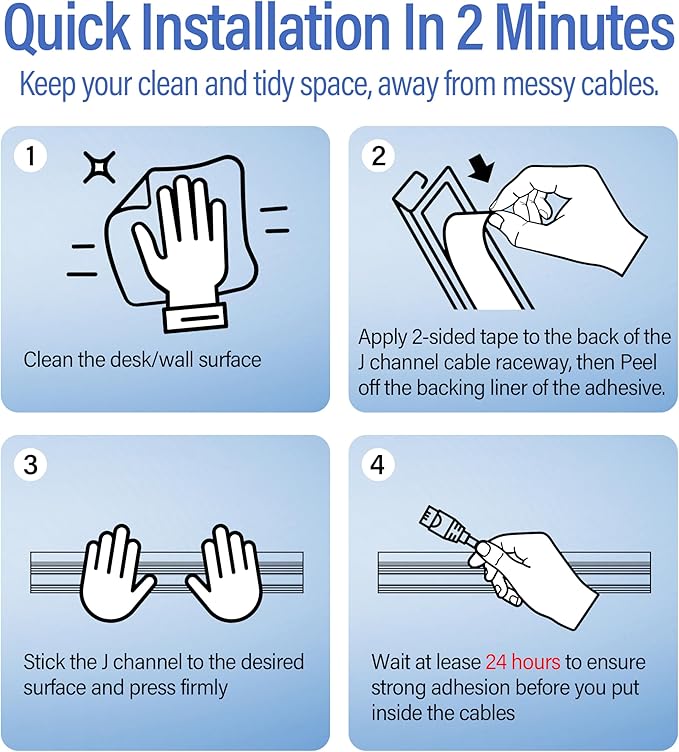 Quick Installation In 2 Minutes

Keep your clean and tidy space, away from messy cables.

1

Clean the desk/wall surface

2

Apply 2-sided tape to the back of the J channel cable raceway, then Peel off the backing liner of the adhesive.

3

Stick the J channel to the desired surface and press firmly

4

Wait at lease 24 hours to ensure strong adhesion before you put inside the cables