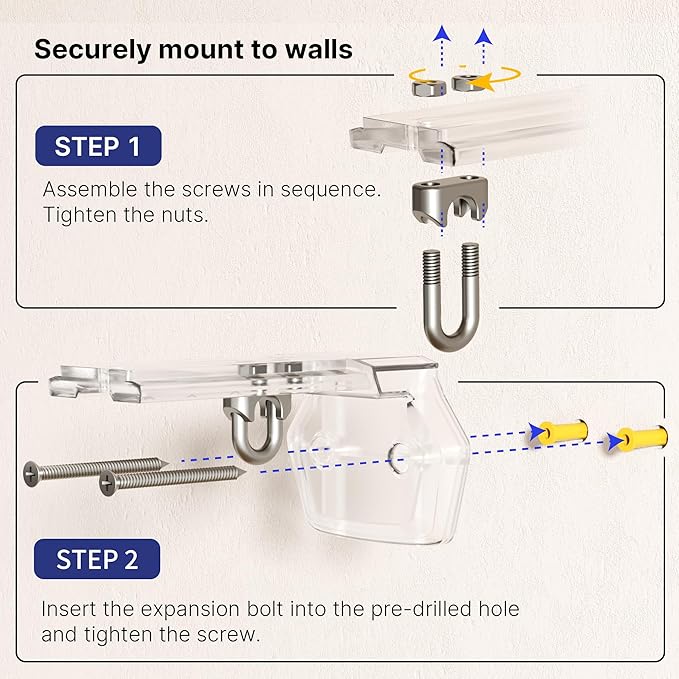 Securely mount to walls

STEP 1

Assemble the screws in sequence. Tighten the nuts.

STEP 2

Insert the expansion bolt into the pre-drilled hole and tighten the screw.