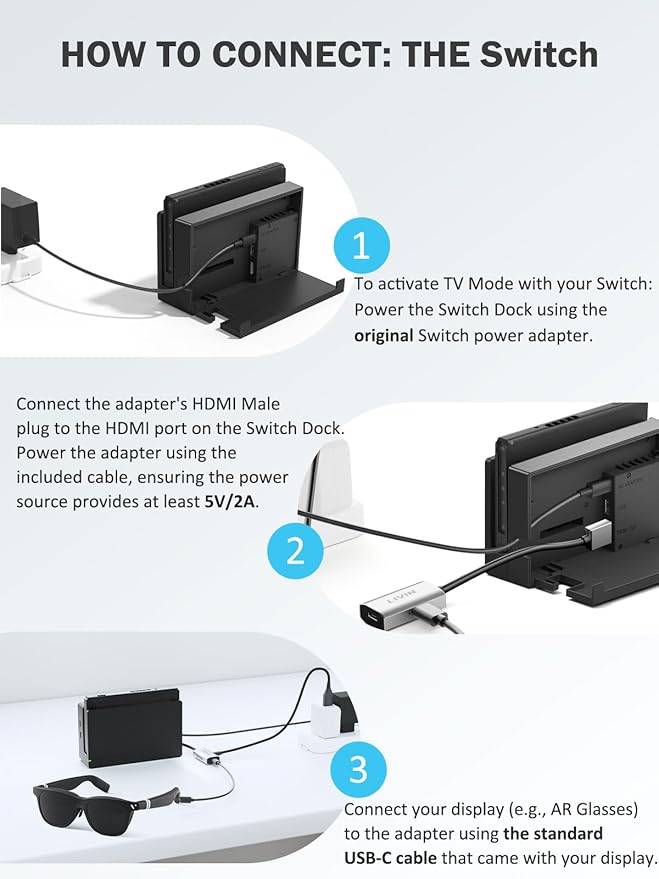 HOW TO CONNECT: THE Switch

1

To activate TV Mode with your Switch: Power the Switch Dock using the original Switch power adapter.

Connect the adapter's HDMI Male plug to the HDMI port on the Switch Dock. Power the adapter using the included cable, ensuring the power source provides at least 5V/2A.

2

LIVIN

3

Connect your display (e.g., AR Glasses) to the adapter using the standard USB-C cable that came with your display.