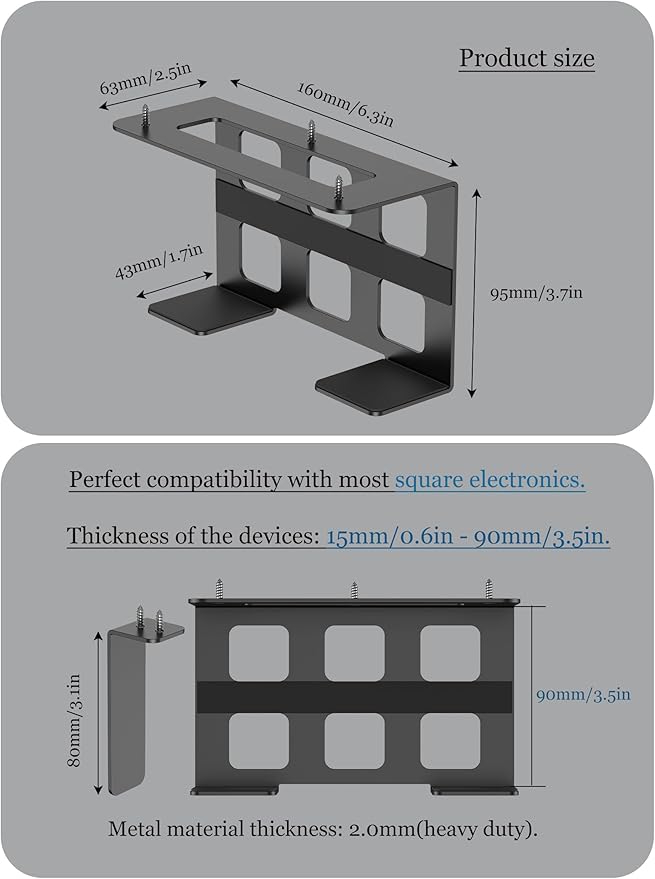 Product size

63mm/2.5in

160mm/6.3in

43mm/1.7in

95mm/3.7in

Perfect compatibility with most square electronics.

Thickness of the devices: 15mm/0.6in - 90mm/3.5in.

80mm/3.1in

90mm/3.5in

Metal material thickness: 2.0mm(heavy duty).