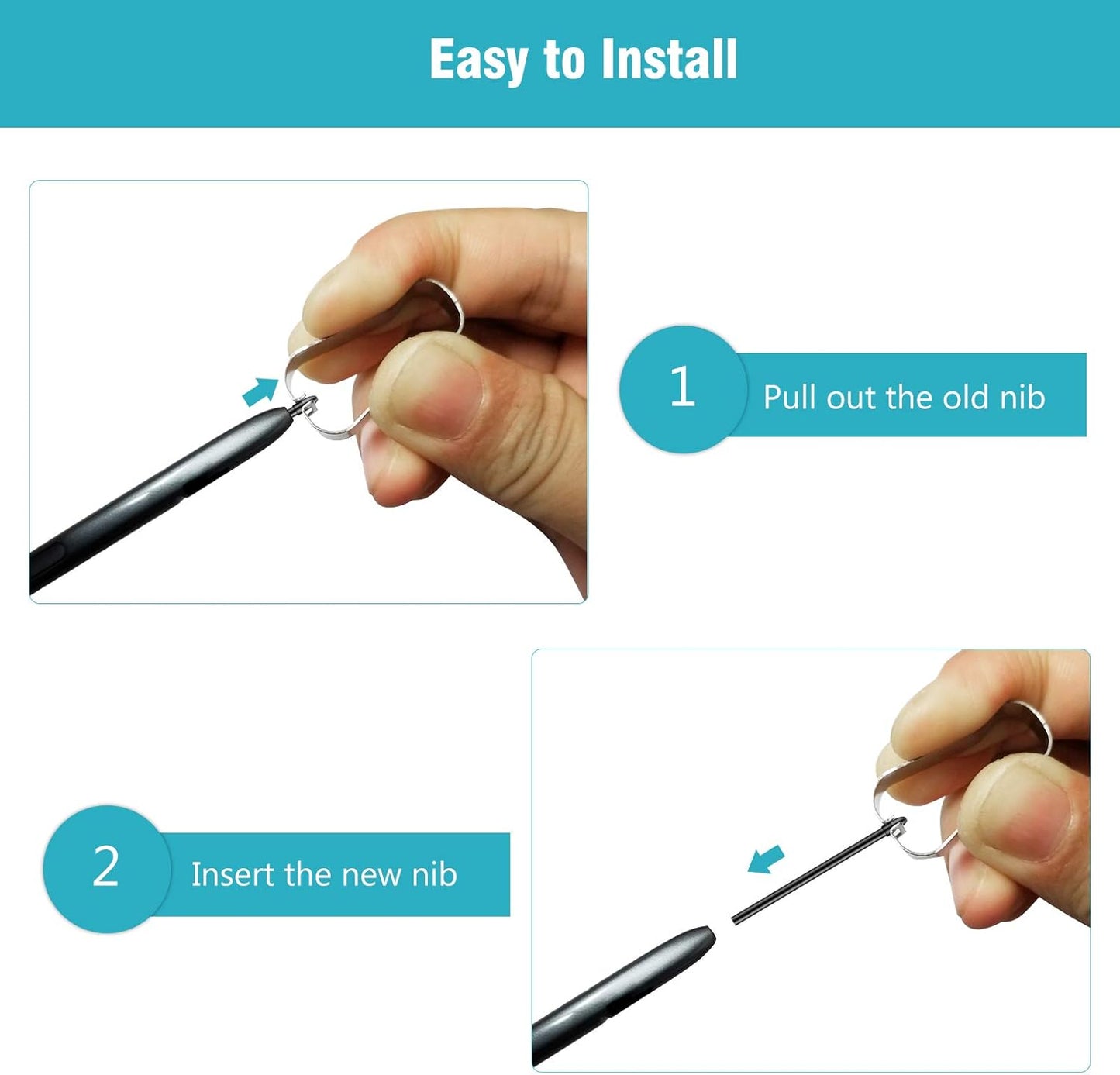 Easy to Install

1 Pull out the old nib

2 Insert the new nib