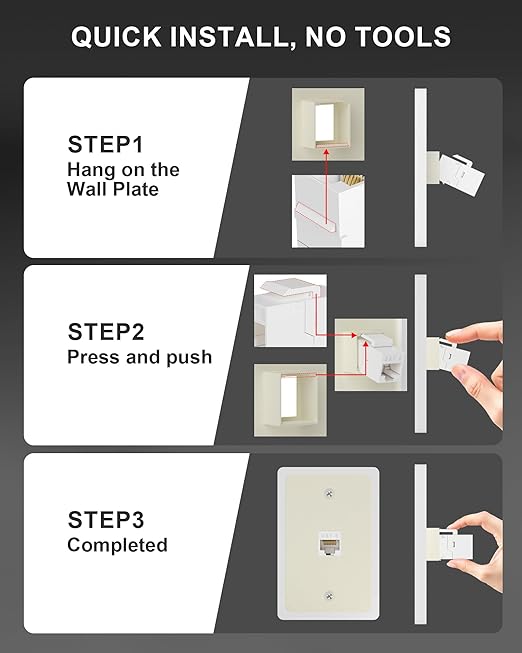 QUICK INSTALL, NO TOOLS

STEP1
Hang on the Wall Plate

STEP2
Press and push

STEP3
Completed