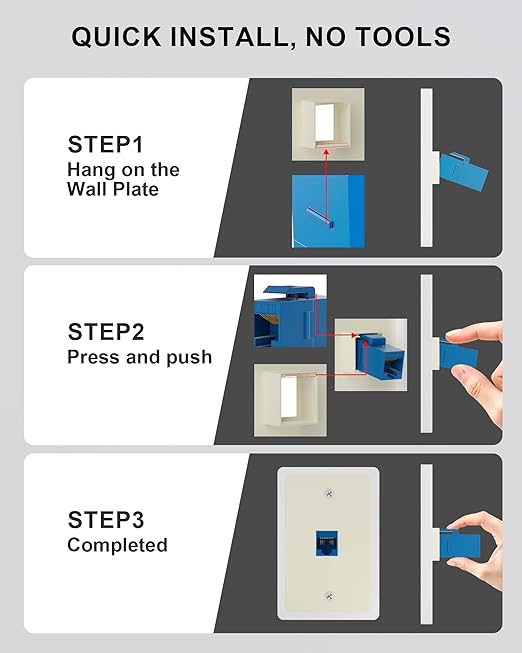 QUICK INSTALL, NO TOOLS

STEP1
Hang on the Wall Plate

STEP2
Press and push

STEP3
Completed