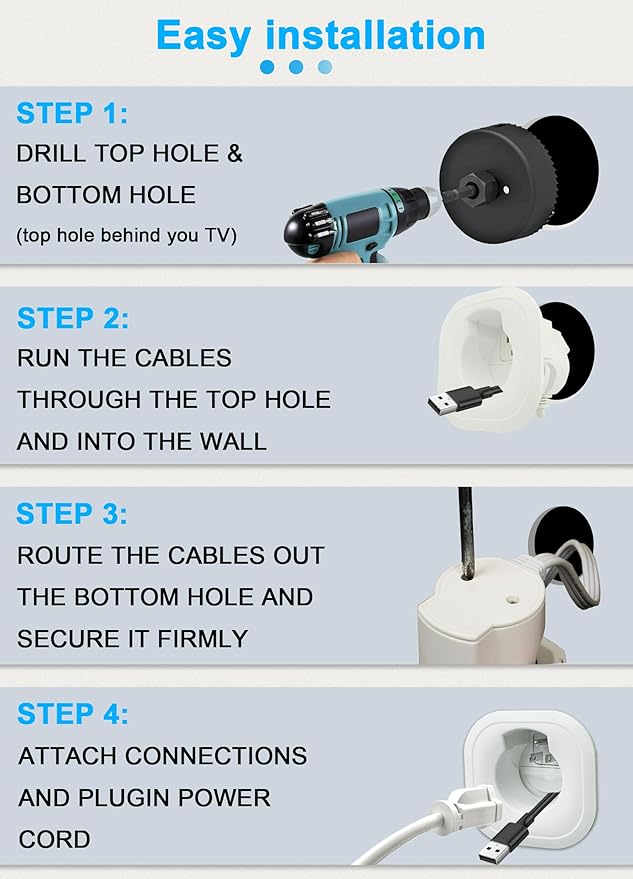 Easy installation

STEP 1:
DRILL TOP HOLE & BOTTOM HOLE
(top hole behind you TV)

STEP 2:
RUN THE CABLES THROUGH THE TOP HOLE AND INTO THE WALL

STEP 3:
ROUTE THE CABLES OUT THE BOTTOM HOLE AND SECURE IT FIRMLY

STEP 4:
ATTACH CONNECTIONS AND PLUGIN POWER CORD