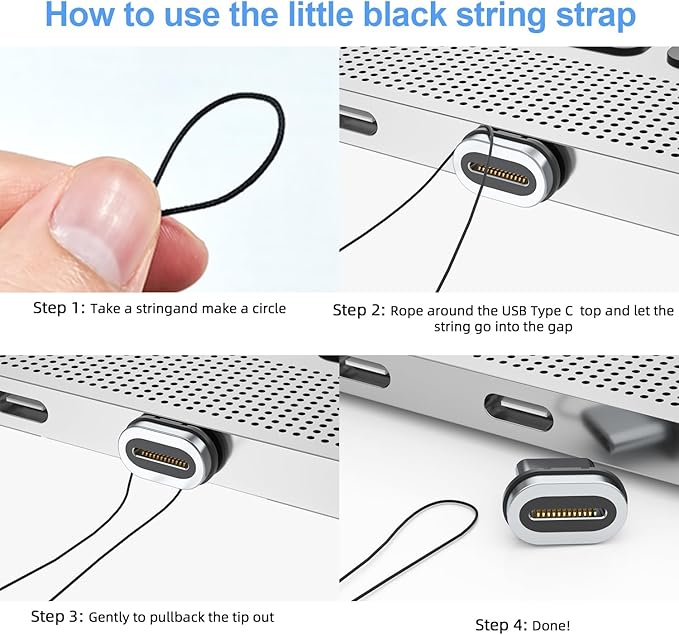 How to use the little black string strap

Step 1: Take a stringand make a circle

Step 2: Rope around the USB Type C top and let the string go into the gap

Step 3: Gently to pullback the tip out

Step 4: Done!