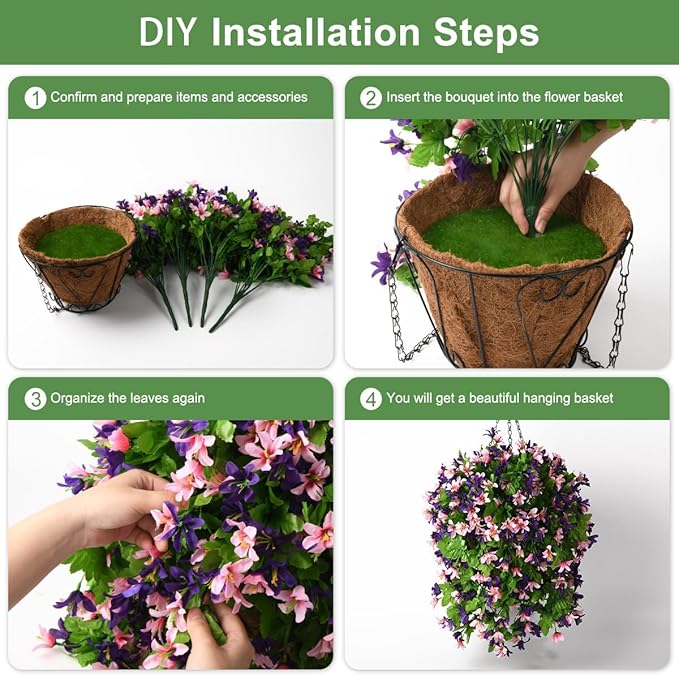 DIY Installation Steps

1 Confirm and prepare items and accessories

2 Insert the bouquet into the flower basket

3 Organize the leaves again

4 You will get a beautiful hanging basket