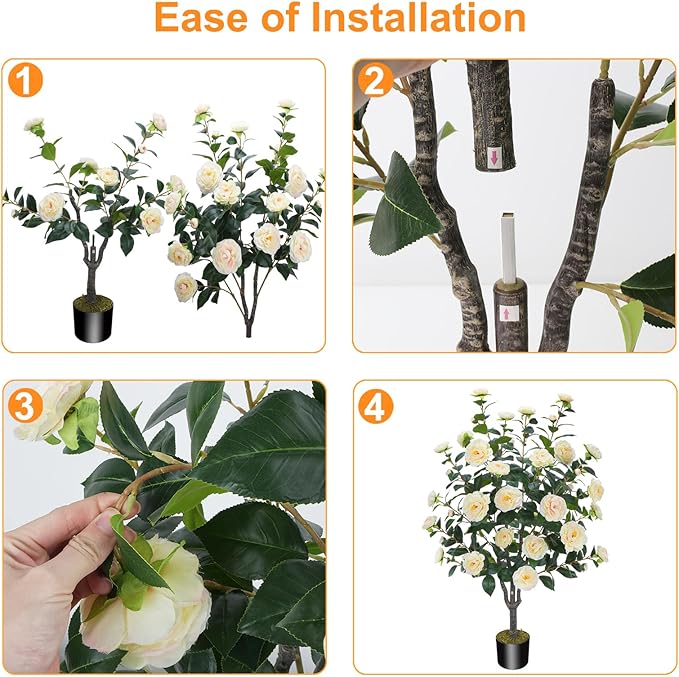 Ease of Installation

1

2

3

4