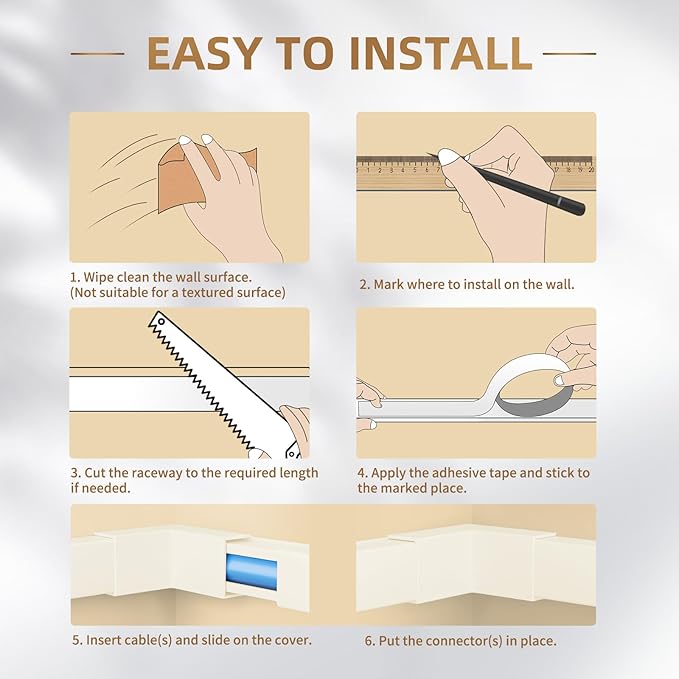 EASY TO INSTALL

1. Wipe clean the wall surface.
(Not suitable for a textured surface)

2. Mark where to install on the wall.

3. Cut the raceway to the required length if needed.

4. Apply the adhesive tape and stick to the marked place.

5. Insert cable(s) and slide on the cover.

6. Put the connector(s) in place.