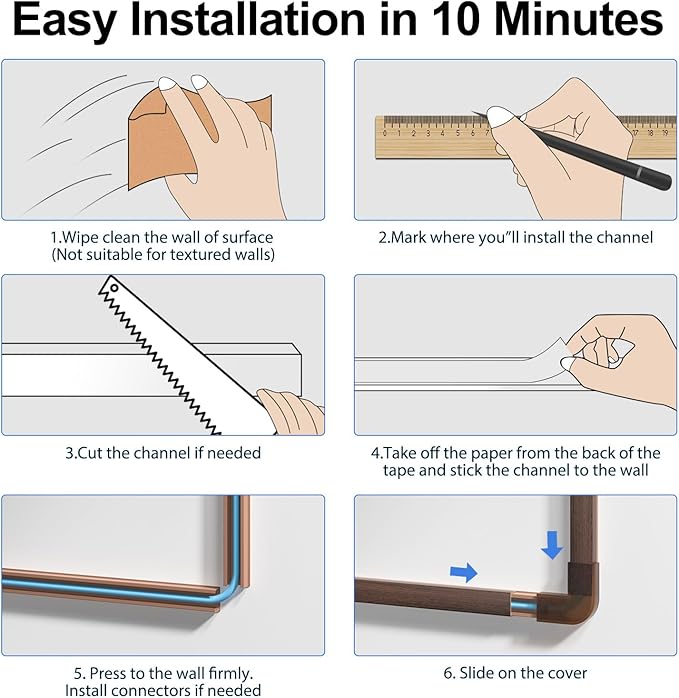 Easy Installation in 10 Minutes

0 1 2 3 4 5 6 7 17 18 19

1.Wipe clean the wall of surface (Not suitable for textured walls)

2.Mark where you"ll install the channel

3.Cut the channel if needed

4.Take off the paper from the back of the tape and stick the channel to the wall

5. Press to the wall firmly. Install connectors if needed

6. Slide on the cover