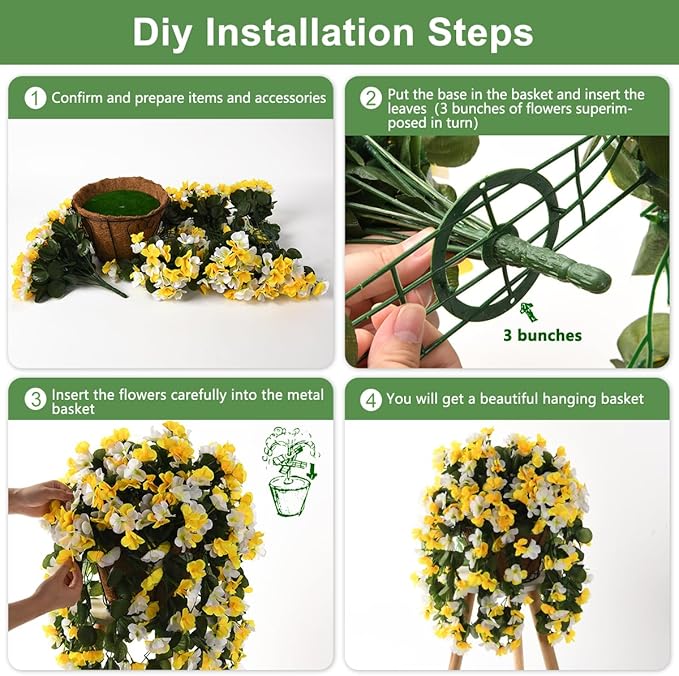 Diy Installation Steps

1 Confirm and prepare items and accessories

2 Put the base in the basket and insert the leaves (3 bunches of flowers superimposed in turn)

3 bunches

3 Insert the flowers carefully into the metal basket

4 You will get a beautiful hanging basket