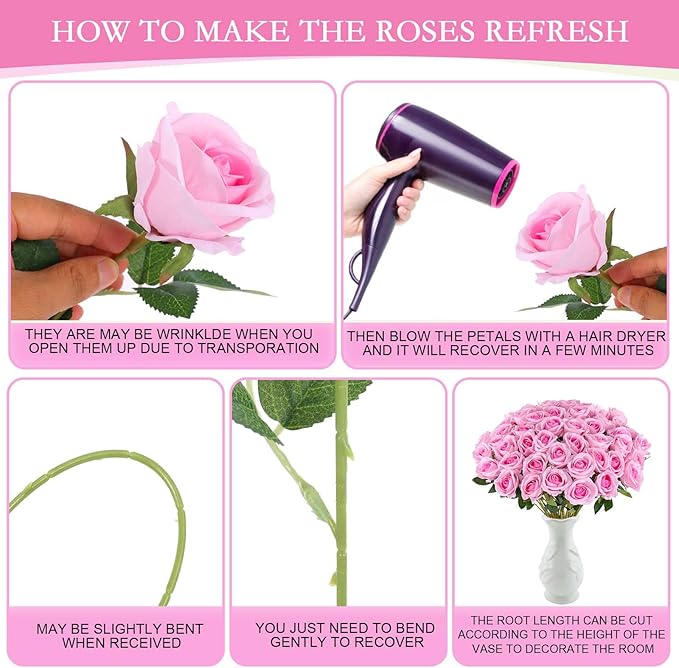 HOW TO MAKE THE ROSES REFRESH

THEY ARE MAY BE WRINKLDE WHEN YOU OPEN THEM UP DUE TO TRANSPORATION

THEN BLOW THE PETALS WITH A HAIR DRYER AND IT WILL RECOVER IN A FEW MINUTES

MAY BE SLIGHTLY BENT WHEN RECEIVED

YOU JUST NEED TO BEND GENTLY TO RECOVER

THE ROOT LENGTH CAN BE CUT ACCORDING TO THE HEIGHT OF THE VASE TO DECORATE THE ROOM