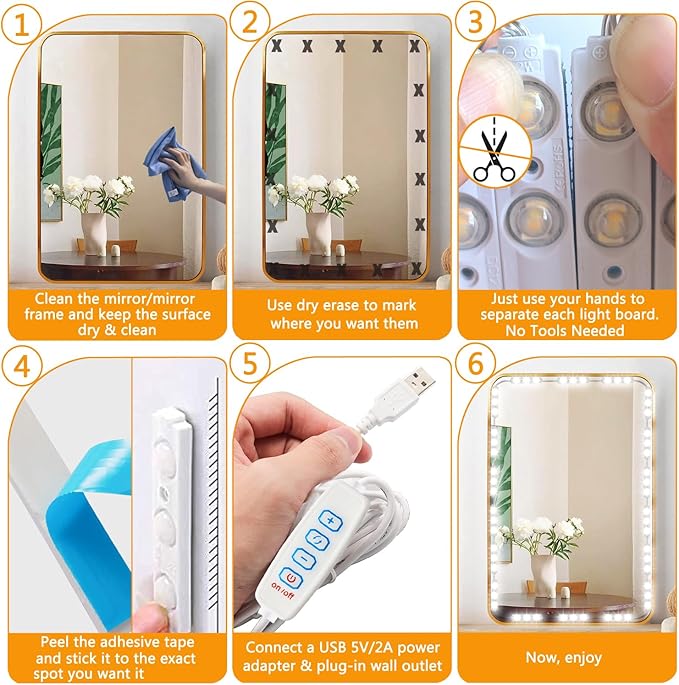 1

Clean the mirror/mirror frame and keep the surface dry & clean

2

Use dry erase to mark where you want them

3

Just use your hands to separate each light board. No Tools Needed

4

Peel the adhesive tape and stick it to the exact spot you want it

5

on/off

Connect a USB 5V/2A power adapter & plug-in wall outlet

6

Now, enjoy