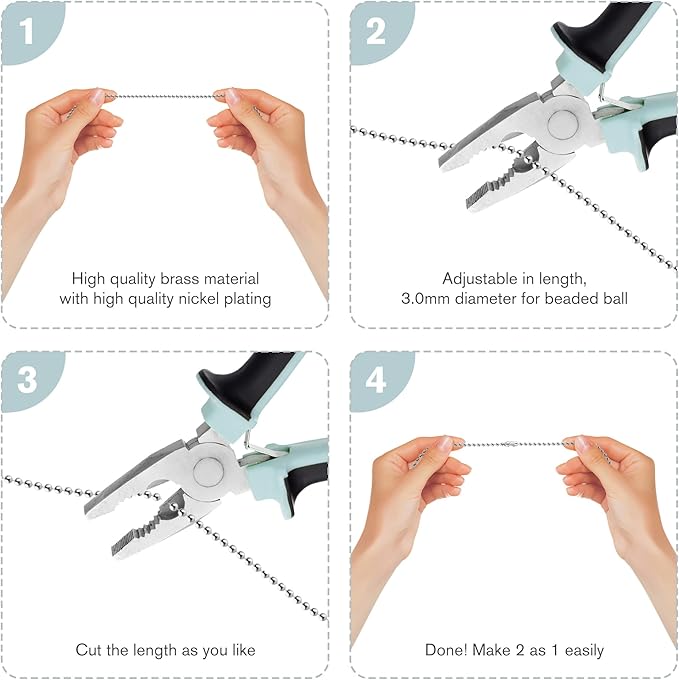 1

High quality brass material with high quality nickel plating

2

Adjustable in length, 3.0mm diameter for beaded ball

3

Cut the length as you like

4

Done! Make 2 as 1 easily