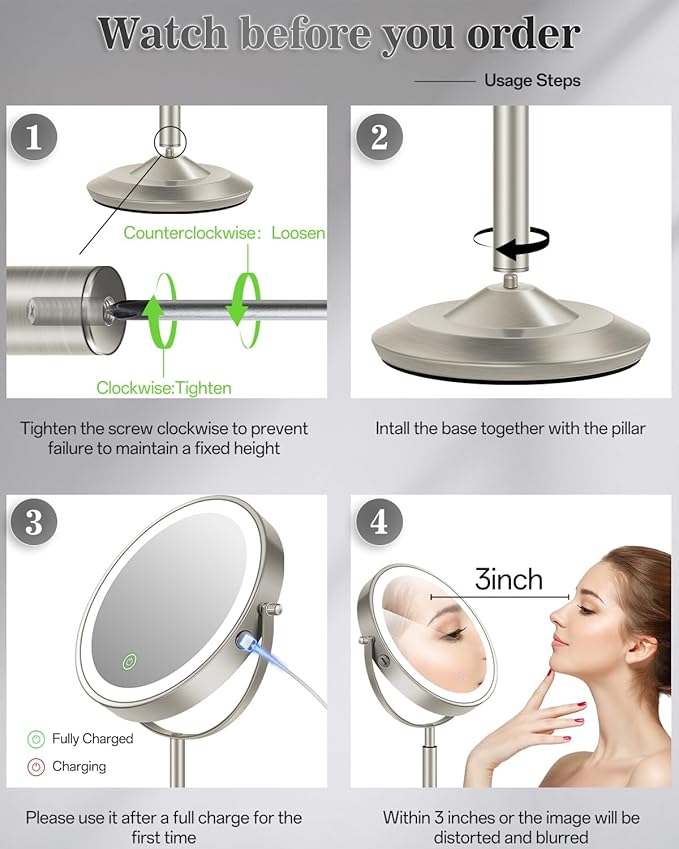 Watch before you order

Usage Steps

1

Counterclockwise: Loosen

Clockwise:Tighten

Tighten the screw clockwise to prevent failure to maintain a fixed height

2

Intall the base together with the pillar

3

Fully Charged

Charging

Please use it after a full charge for the first time

4

3inch

Within 3 inches or the image will be distorted and blurred