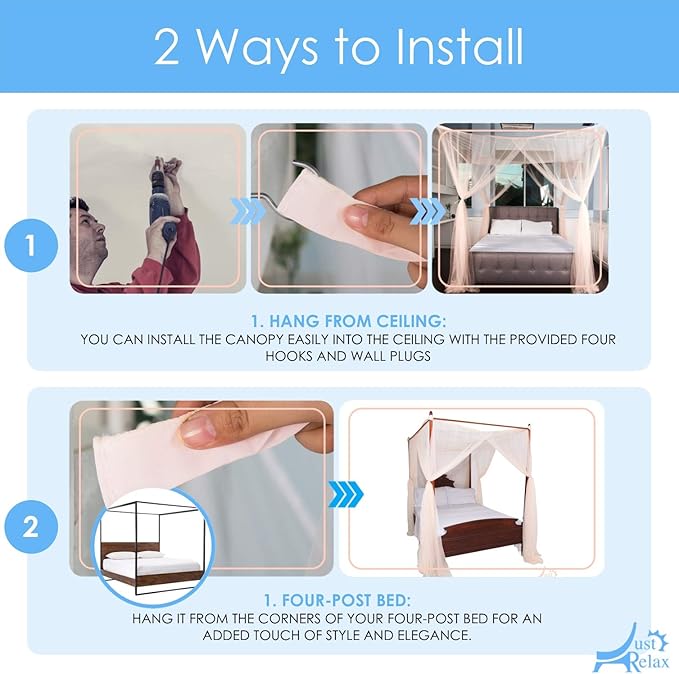 2 Ways to Install

1

1. HANG FROM CEILING:
YOU CAN INSTALL THE CANOPY EASILY INTO THE CEILING WITH THE PROVIDED FOUR HOOKS AND WALL PLUGS

2

1. FOUR-POST BED:
HANG IT FROM THE CORNERS OF YOUR FOUR-POST BED FOR AN ADDED TOUCH OF STYLE AND ELEGANCE.

Just Relax