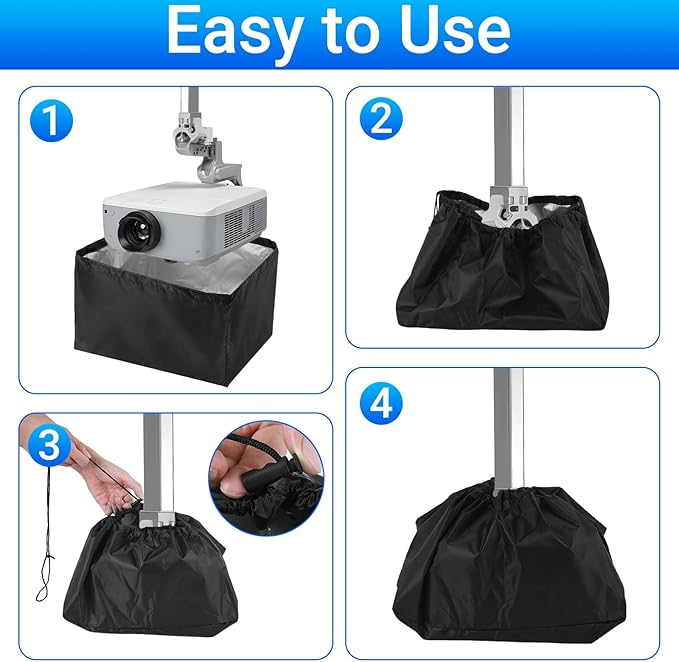 Easy to Use

1

2

3

4