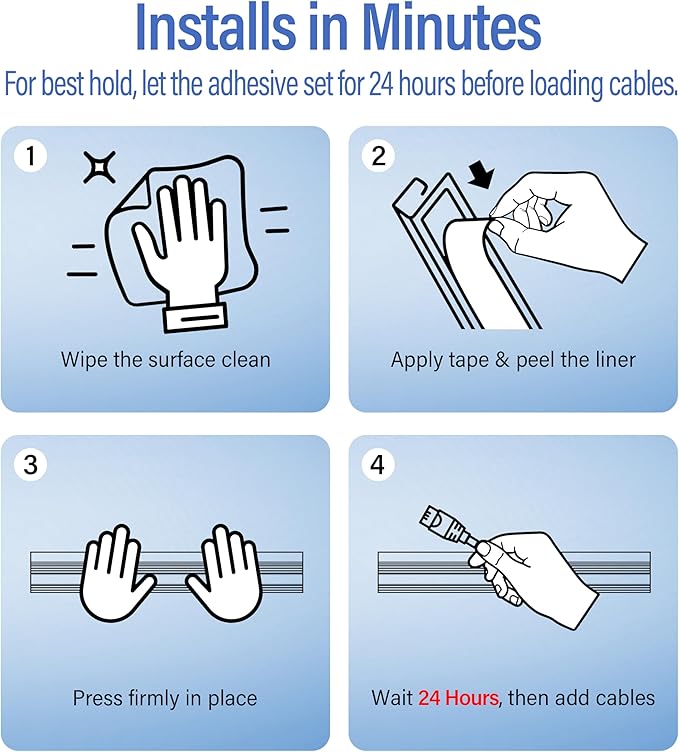 Installs in Minutes

For best hold, let the adhesive set for 24 hours before loading cables.

1

Wipe the surface clean

2

Apply tape & peel the liner

3

Press firmly in place

4

Wait 24 Hours, then add cables