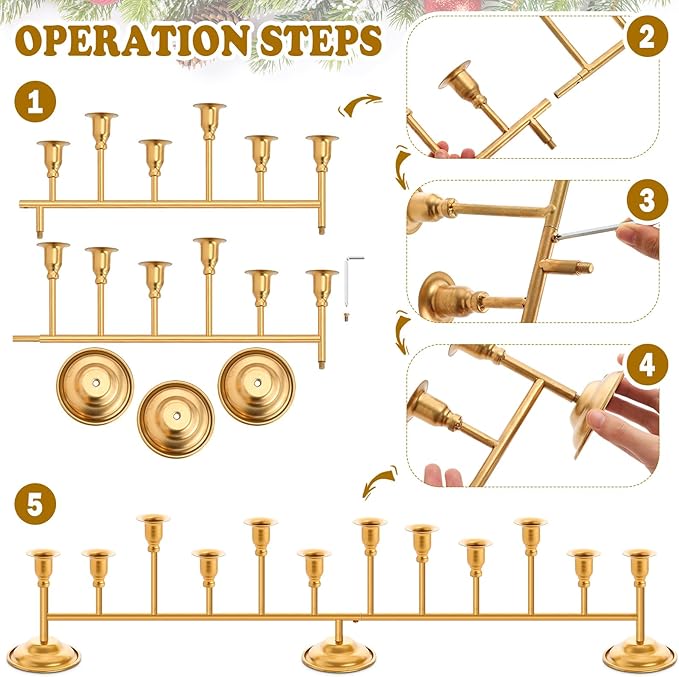 OPERATION STEPS

1

2

3

4

5