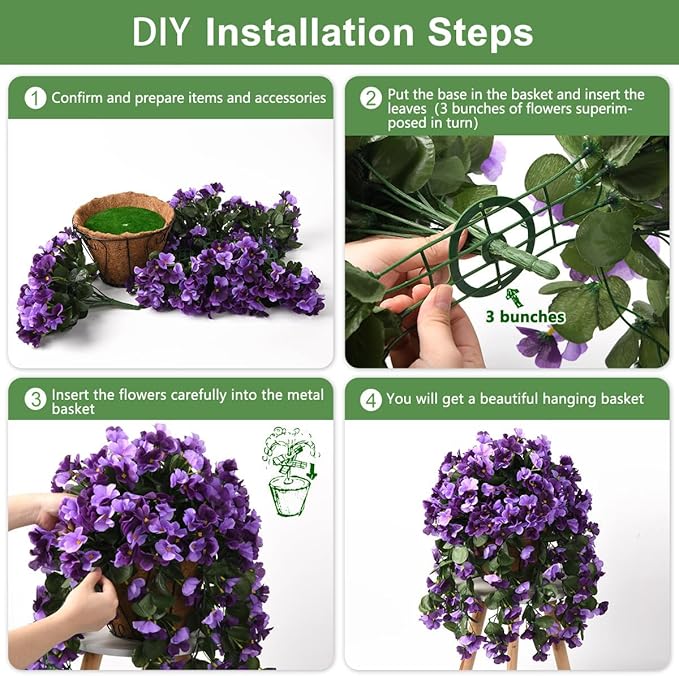 DIY Installation Steps

1 Confirm and prepare items and accessories

2 Put the base in the basket and insert the leaves (3 bunches of flowers superimposed in turn)

3 bunches

3 Insert the flowers carefully into the metal basket

4 You will get a beautiful hanging basket