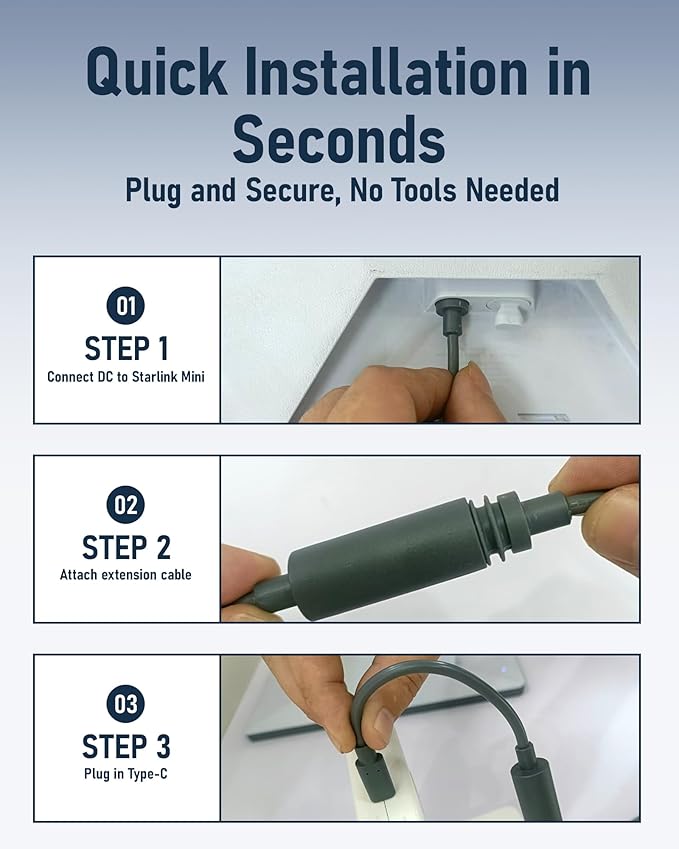 Quick Installation in Seconds
Plug and Secure, No Tools Needed

01
STEP 1
Connect DC to Starlink Mini

02
STEP 2
Attach extension cable

03
STEP 3
Plug in Type-C