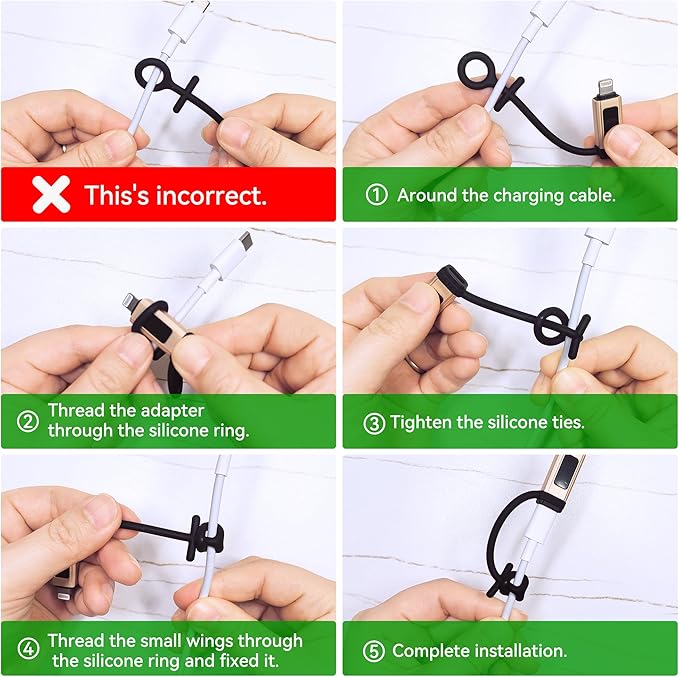 This's incorrect.

① Around the charging cable.

② Thread the adapter through the silicone ring.

③ Tighten the silicone ties.

④ Thread the small wings through the silicone ring and fixed it.

⑤ Complete installation.