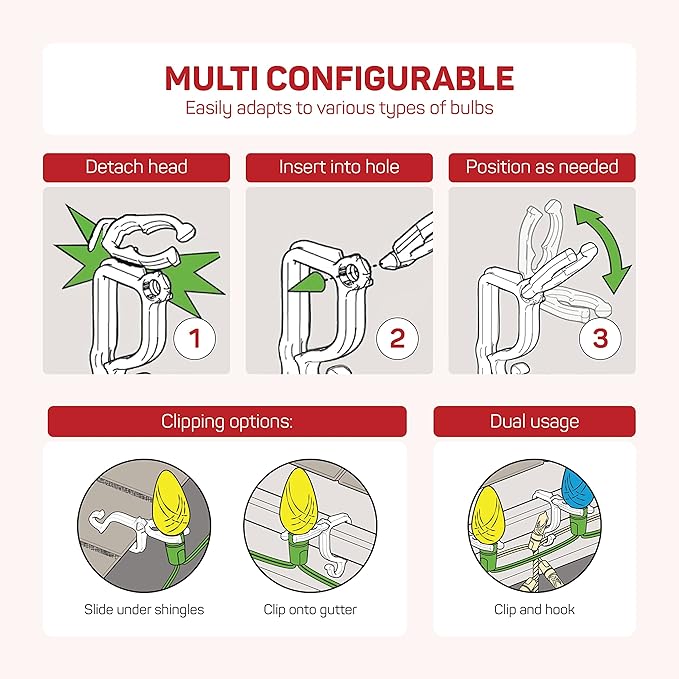 MULTI CONFIGURABLE
Easily adapts to various types of bulbs

Detach head

1

Insert into hole

2

Position as needed

3

Clipping options:

Slide under shingles

Clip onto gutter

Dual usage

Clip and hook