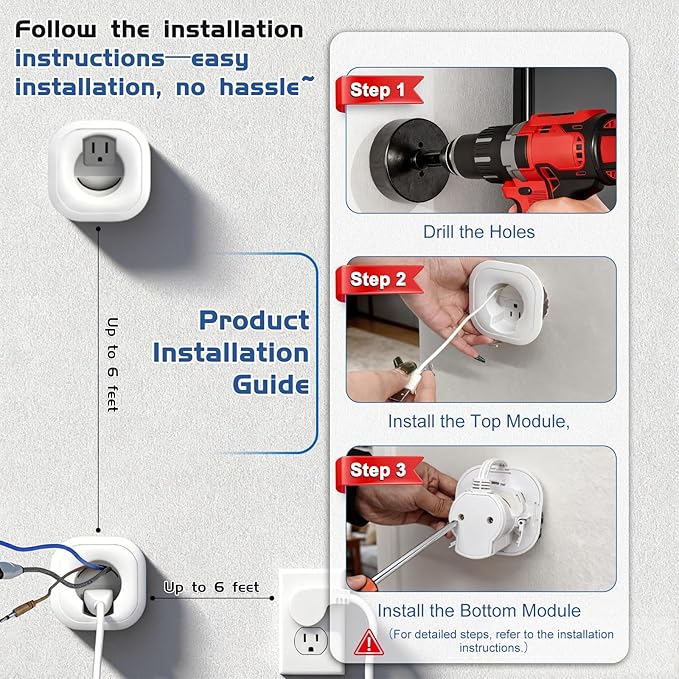 Follow the installation instructions—easy installation, no hassle~

Up to 6 feet

Product Installation Guide

Up to 6 feet

Step 1

Drill the Holes

Step 2

Install the Top Module,

Step 3

Install the Bottom Module

(For detailed steps, refer to the installation instructions.)