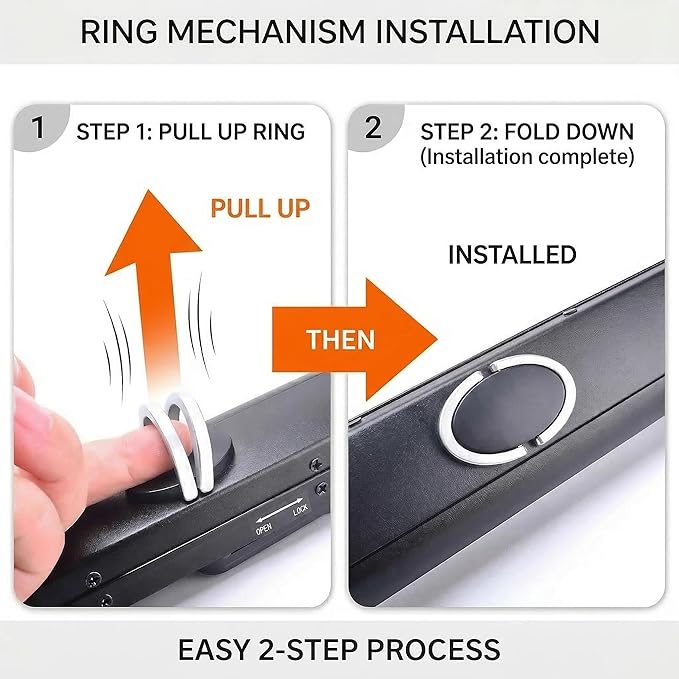 RING MECHANISM INSTALLATION

1 STEP 1: PULL UP RING

PULL UP

OPEN LOCK

THEN

2 STEP 2: FOLD DOWN (Installation complete)

INSTALLED

EASY 2-STEP PROCESS