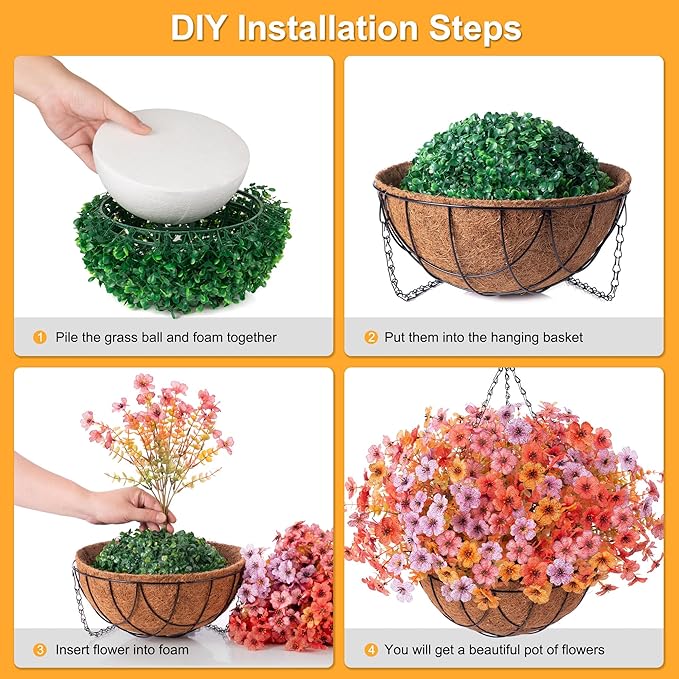 DIY Installation Steps

1 Pile the grass ball and foam together

2 Put them into the hanging basket

3 Insert flower into foam

4 You will get a beautiful pot of flowers